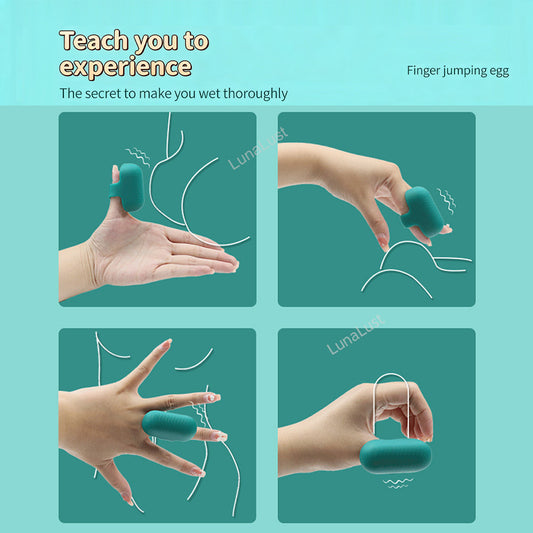 Teach you to experience

Finger jumping egg

The secret to make you wet thoroughly

LunaLust

LunaLust